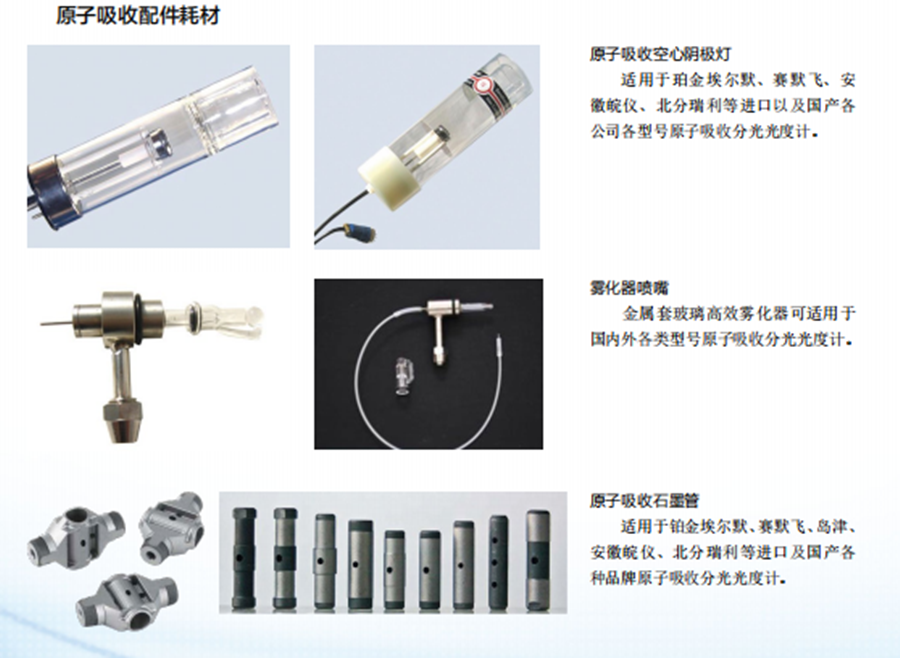 原子吸收配件耗材

原子吸收空心阴极灯

适用于珀金埃尔默、赛默飞、安徽皖仪、北分瑞利等进口以及国产各公司各型号原子吸收分光光度计。

雾化器喷嘴

金属套玻璃高效雾化器可适用于国内外各类型号原子吸收分光光度计。

原子吸收石墨管

适用于铂金埃尔默、赛默飞、岛津、安徽皖仪、北分瑞利等进口及国产各种品牌原子吸收分光光度计。